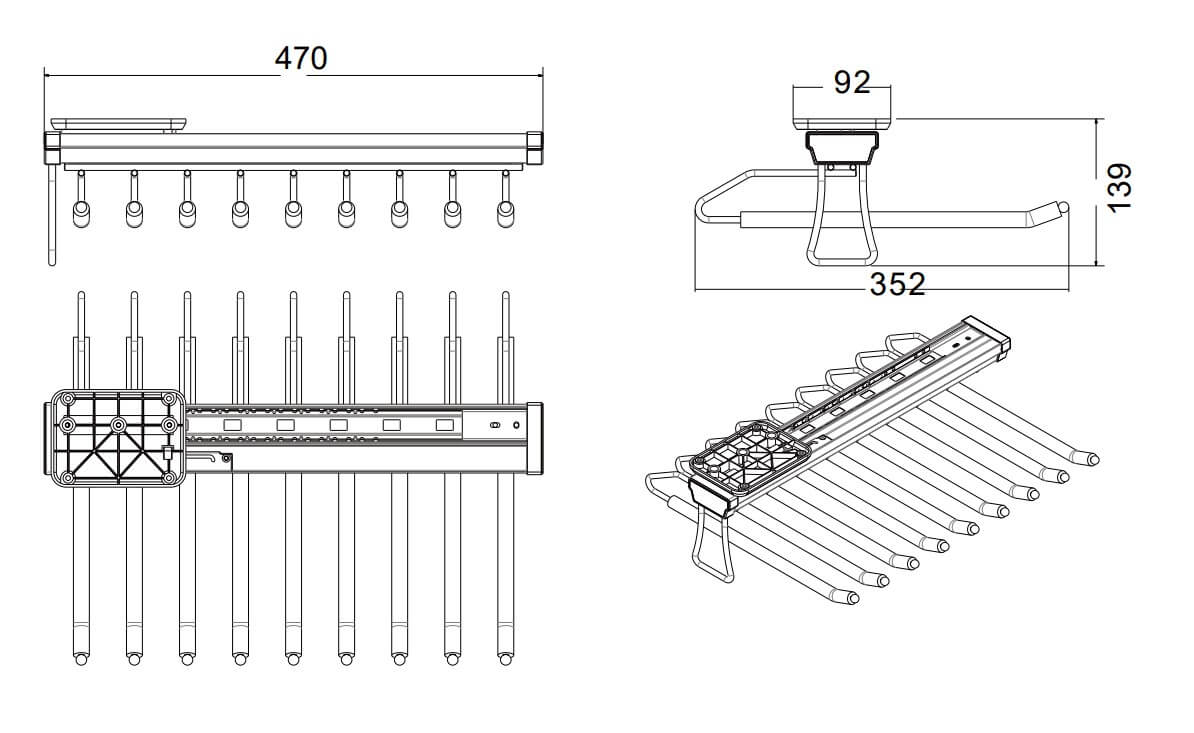 470

92

139

352